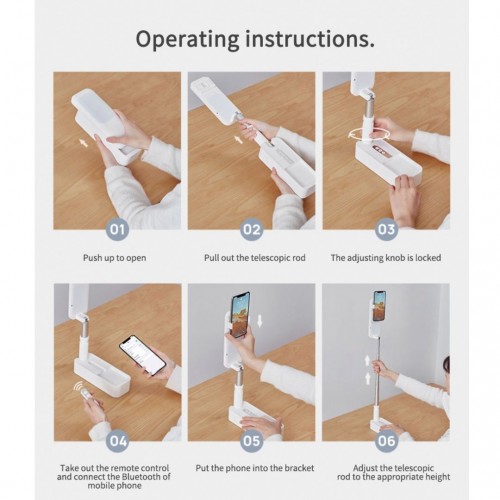 Operating instructions.

01

Push up to open

02

Pull out the telescopic rod

03

The adjusting knob is locked

04

Take out the remote control and connect the Bluetooth of mobile phone

05

Put the phone into the bracket

06

Adjust the telescopic rod to the appropriate height