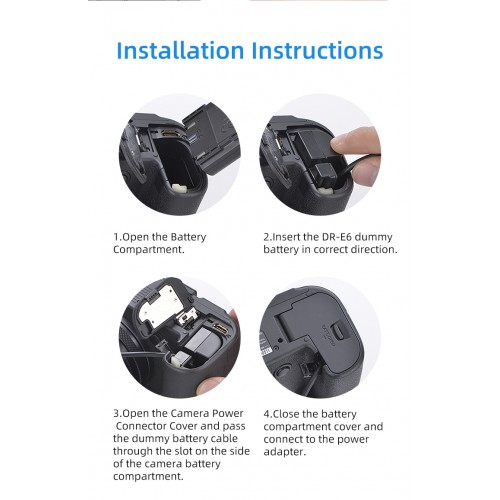 Installation Instructions

1.Open the Battery Compartment.

2.Insert the DR-E6 dummy battery in correct direction.

3.Open the Camera Power Connector Cover and pass the dummy battery cable through the slot on the side of the camera battery compartment.

4.Close the battery compartment cover and connect to the power adapter.