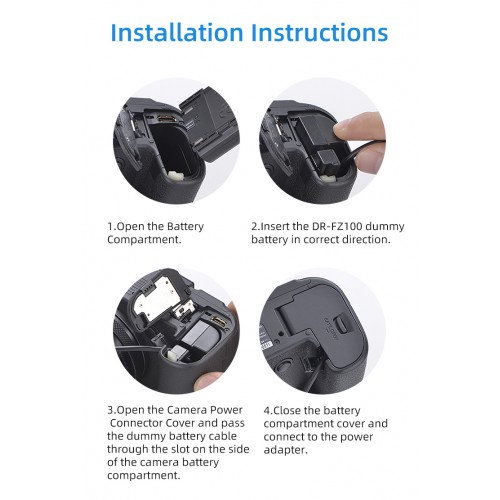 Installation Instructions

1.Open the Battery Compartment.

2.Insert the DR-FZ100 dummy battery in correct direction.

3.Open the Camera Power Connector Cover and pass the dummy battery cable through the slot on the side of the camera battery compartment.

4.Close the battery compartment cover and connect to the power adapter.