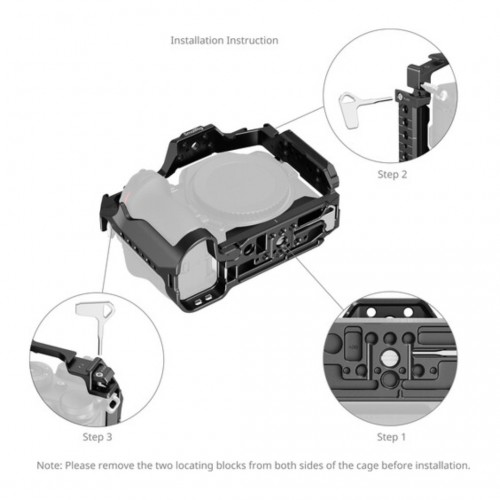 Installation Instruction

Step 2

Step 3

Step 1

Note: Please remove the two locating blocks from both sides of the cage before installation.