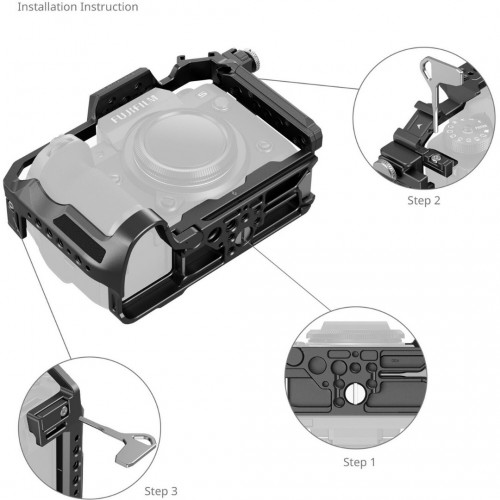 Installation Instruction

FUJIFILM

S

Step 2

Step 1

Step 3