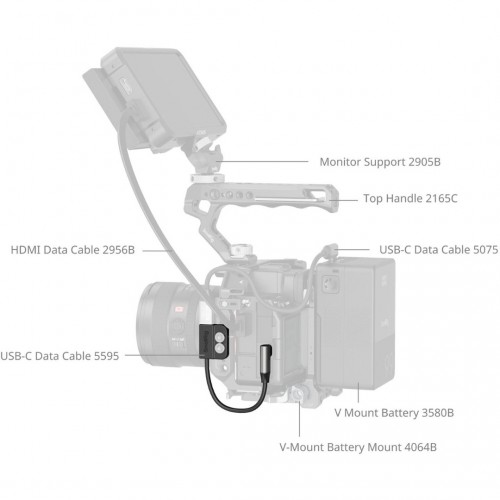 Monitor Support 2905B

Top Handle 2165C

HDMI Data Cable 2956B

USB-C Data Cable 5075

USB-C Data Cable 5595

V Mount Battery 3580B

V-Mount Battery Mount 4064B